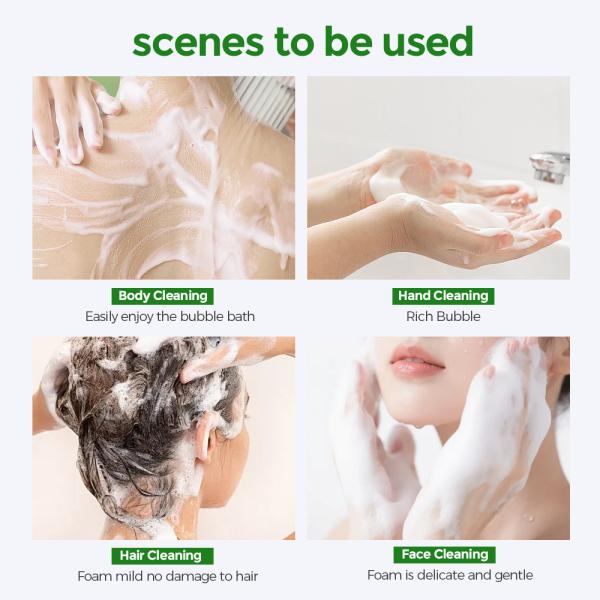 scenes to be used

Body Cleaning
Easily enjoy the bubble bath

Hand Cleaning
Rich Bubble

Hair Cleaning
Foam mild no damage to hair

Face Cleaning
Foam is delicate and gentle