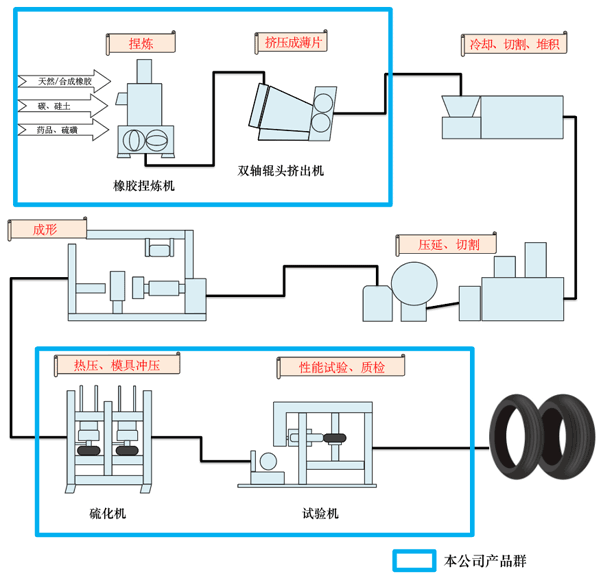 捏炼

挤压成薄片

冷却、切割、堆积

天然/合成橡胶

碳、硅土

药品、硫磺

橡胶捏炼机

双轴辊头挤出机

成形

压延、切割

热压、模具冲压

性能试验、质检

硫化机

试验机

本公司产品群