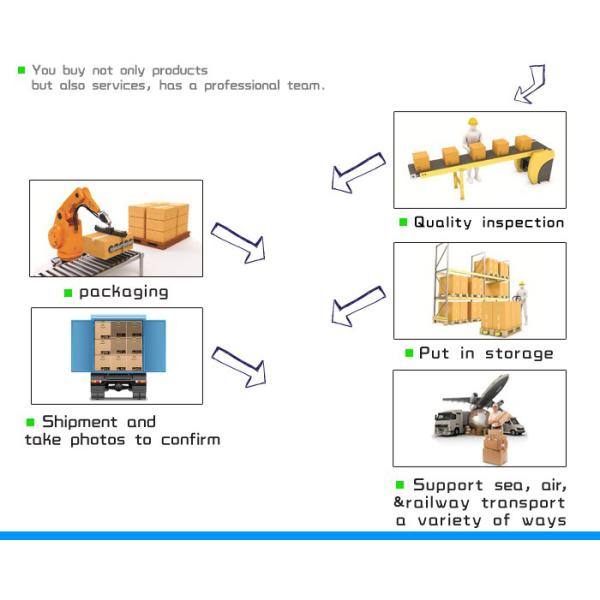 You buy not only products but also services, has a professional team.

Quality inspection

packaging

Put in storage

Shipment and take photos to confirm

Support sea, air, &railway transport a variety of ways