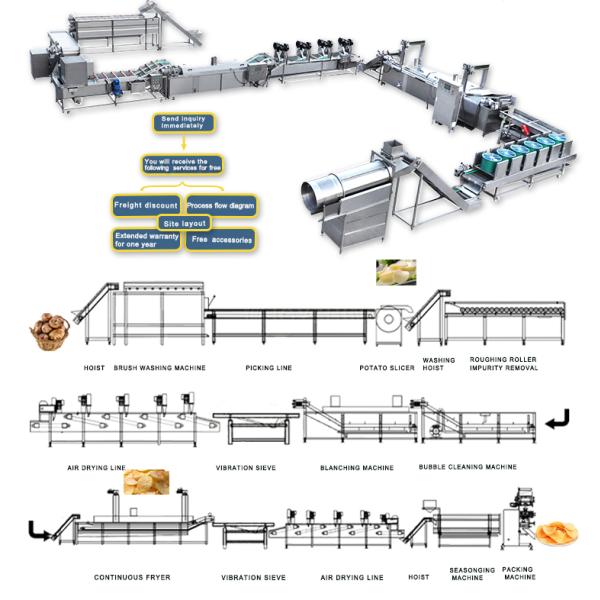 Send inquiry immediately

You will receive the following services for free

Freight discount
Process flow diagram
Site layout
Extended warranty for one year
Free accessories

HOIST
BRUSH WASHING MACHINE
PICKING LINE
POTATO SLICER
WASHING HOIST
ROUGHING ROLLER IMPURITY REMOVAL

AIR DRYING LINE
VIBRATION SIEVE
BLANCHING MACHINE
BUBBLE CLEANING MACHINE

CONTINUOUS FRYER
VIBRATION SIEVE
AIR DRYING LINE
HOIST
SEASONGING MACHINE
PACKING MACHINE