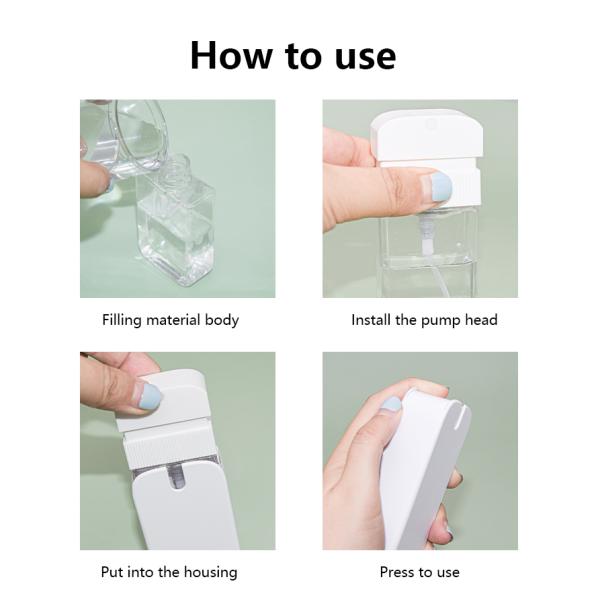 How to use

Filling material body

Install the pump head

Put into the housing

Press to use