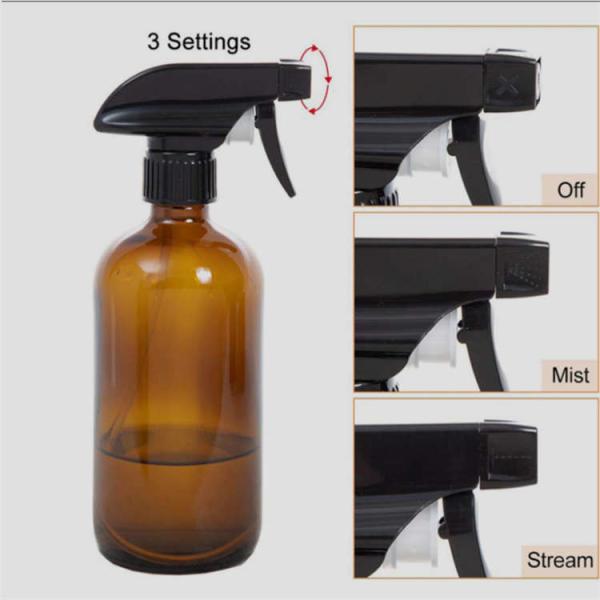 3 Settings

Off

Mist

Stream