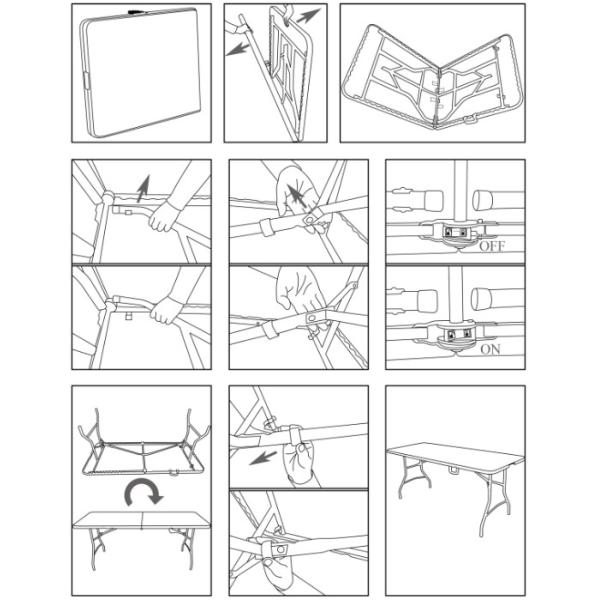 OFF

ON