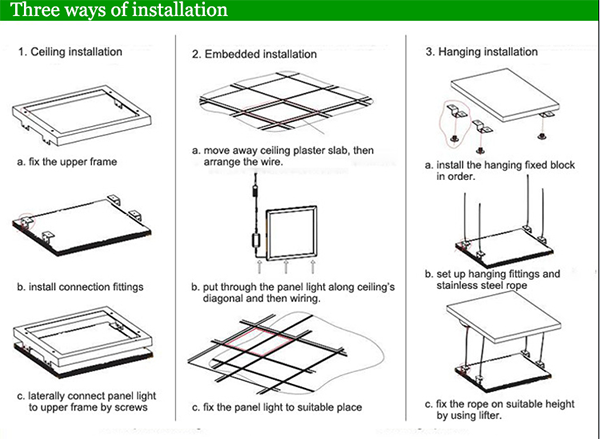 Three ways of installation

1. Ceiling installation

a. fix the upper frame

b. install connection fittings

c. laterally connect panel light to upper frame by screws

2. Embedded installation

a. move away ceiling plaster slab, then arrange the wire.

b. put through the panel light along ceiling's diagonal and then wiring.

c. fix the panel light to suitable place

3. Hanging installation

a. install the hanging fixed block in order.

b. set up hanging fittings and stainless steel rope

c. fix the rope on suitable height by using lifter.