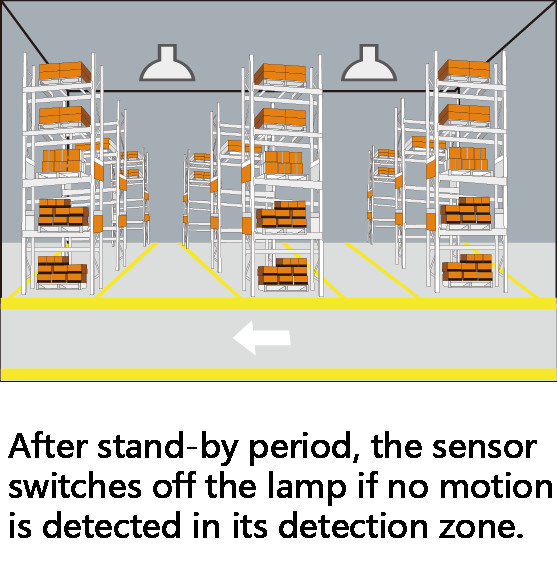 After stand-by period, the sensor switches off the lamp if no motion is detected in its detection zone.