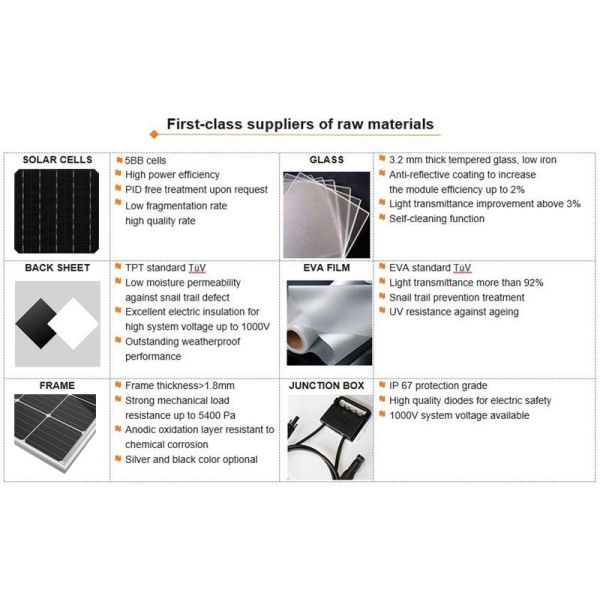 First-class suppliers of raw materials

| SOLAR CELLS | 5BB cells<br>High power efficiency<br>PID free treatment upon request<br>Low fragmentation rate high quality rate | GLASS | 3.2 mm thick tempered glass, low iron<br>Anti-reflective coating to increase the module efficiency up to 2%<br>Light transmittance improvement above 3%<br>Self-cleaning function |
|---|---|---|---|
| BACK SHEET | TPT standard TüV<br>Low moisture permeability against snail trail defect<br>Excellent electric insulation for high system voltage up to 1000V<br>Outstanding weatherproof performance | EVA FILM | EVA standard TüV<br>Light transmittance more than 92%<br>Snail trail prevention treatment<br>UV resistance against ageing |
| FRAME | Frame thickness>1.8mm<br>Strong mechanical load resistance up to 5400 Pa<br>Anodic oxidation layer resistant to chemical corrosion<br>Silver and black color optional | JUNCTION BOX | IP 67 protection grade<br>High quality diodes for electric safety<br>1000V system voltage available |