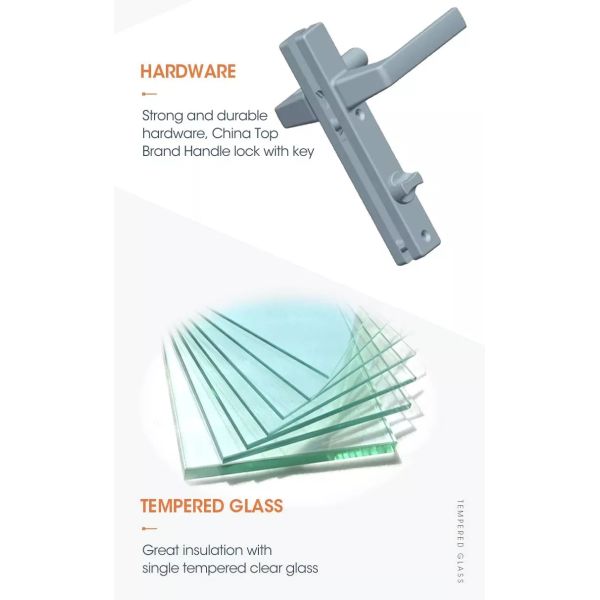 HARDWARE

Strong and durable hardware, China Top Brand Handle lock with key

TEMPERED GLASS

Great insulation with single tempered clear glass

TEMPERED GLASS