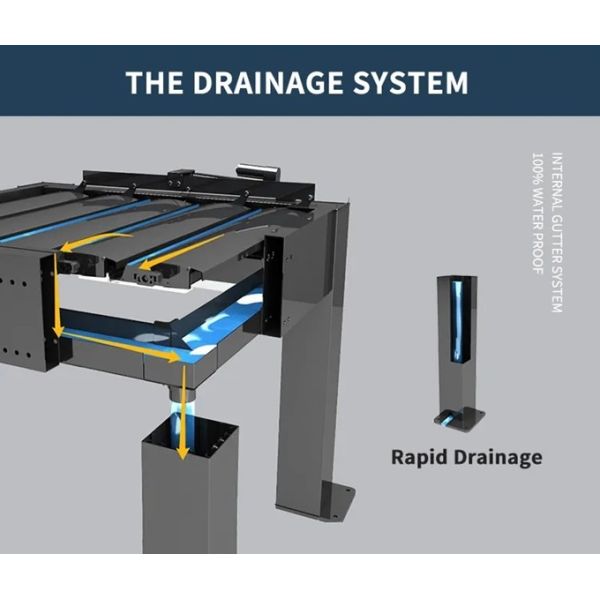 THE DRAINAGE SYSTEM

INTERNAL GUTTER SYSTEM
100% WATER PROOF

Rapid Drainage