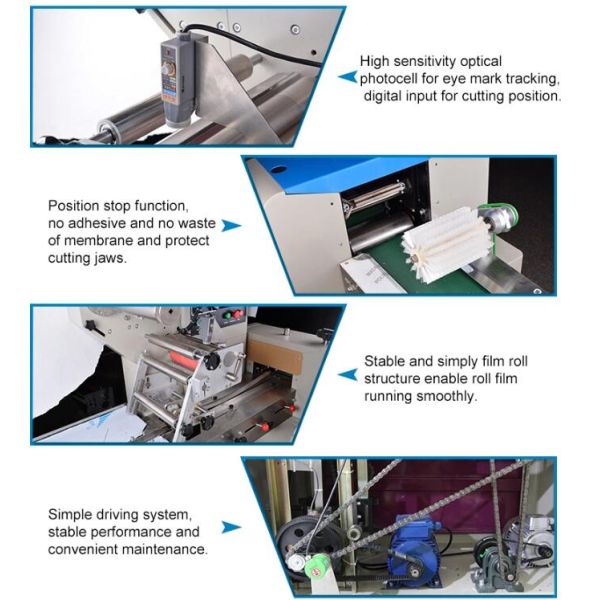 High sensitivity optical photocell for eye mark tracking, digital input for cutting position.

Position stop function, no adhesive and no waste of membrane and protect cutting jaws.

Stable and simply film roll structure enable roll film running smoothly.

Simple driving system, stable performance and convenient maintenance.