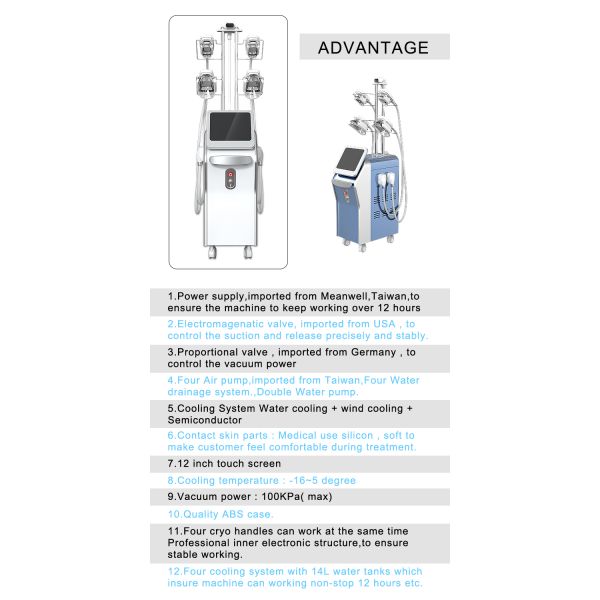 ADVANTAGE

1.Power supply,imported from Meanwell,Taiwan,to ensure the machine to keep working over 12 hours

2.Electromagenatic valve, imported from USA , to control the suction and release precisely and stably.

3.Proportional valve , imported from Germany , to control the vacuum power

4.Four Air pump,imported from Taiwan,Four Water drainage system.,Double Water pump.

5.Cooling System Water cooling + wind cooling + Semiconductor

6.Contact skin parts : Medical use silicon , soft to make customer feel comfortable during treatment.

7.12 inch touch screen

8.Cooling temperature : -16~5 degree

9.Vacuum power : 100KPa( max)

10.Quality ABS case.

11.Four cryo handles can work at the same time Professional inner electronic structure,to ensure stable working.

12.Four cooling system with 14L water tanks which insure machine can working non-stop 12 hours etc.