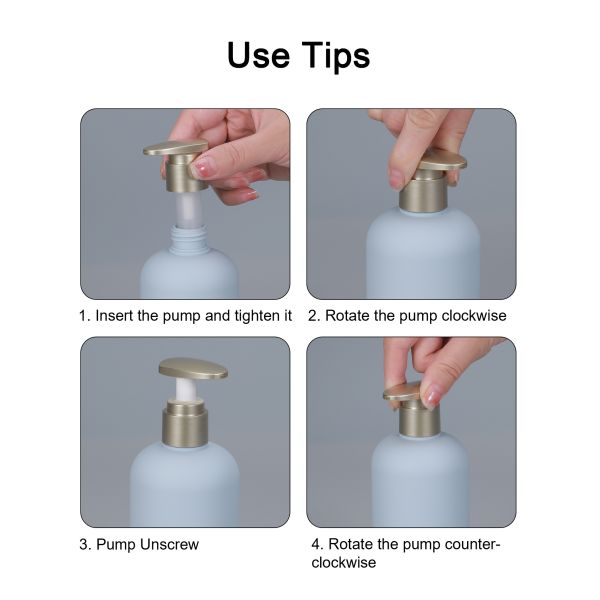 Use Tips

1. Insert the pump and tighten it

2. Rotate the pump clockwise

3. Pump Unscrew

4. Rotate the pump counter-clockwise