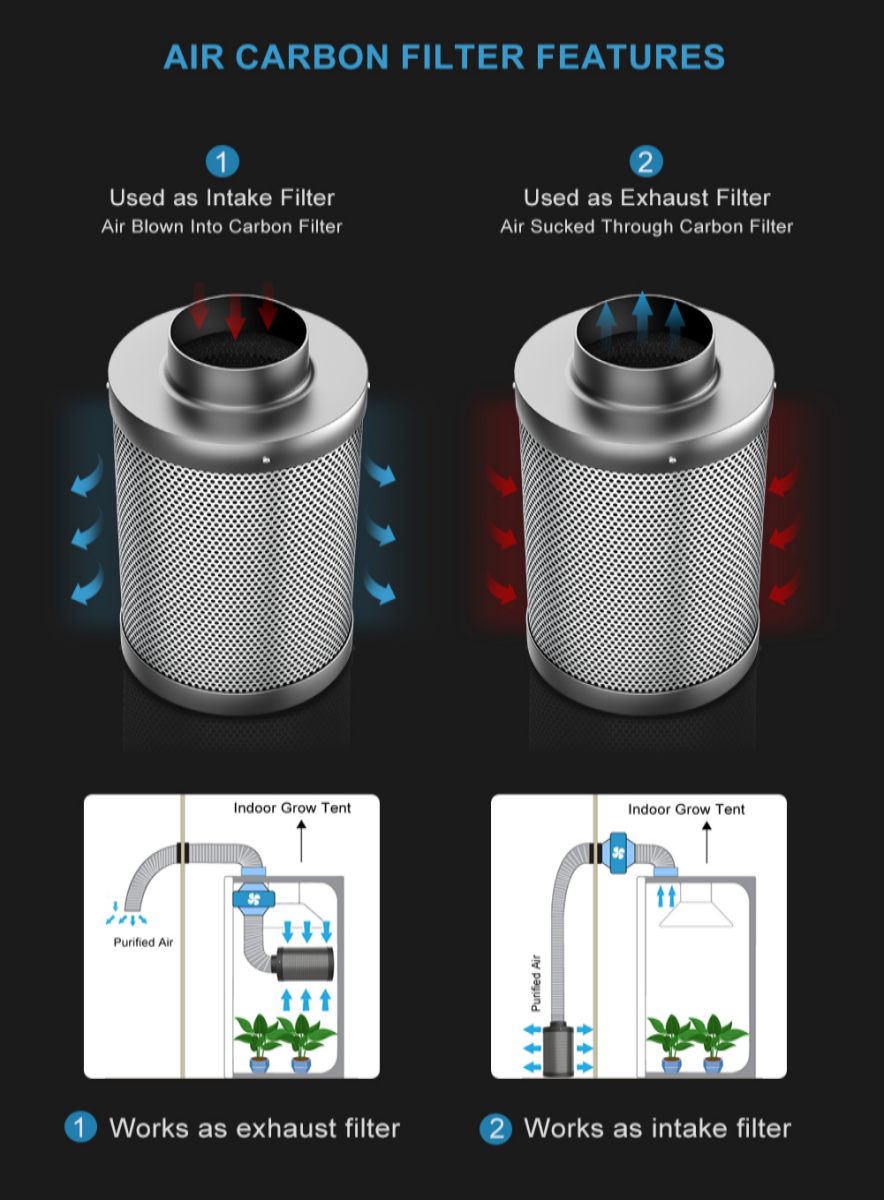 AIR CARBON FILTER FEATURES

1
Used as Intake Filter
Air Blown Into Carbon Filter

2
Used as Exhaust Filter
Air Sucked Through Carbon Filter

Indoor Grow Tent

Purified Air

Indoor Grow Tent

Purified Air

1 Works as exhaust filter

2 Works as intake filter