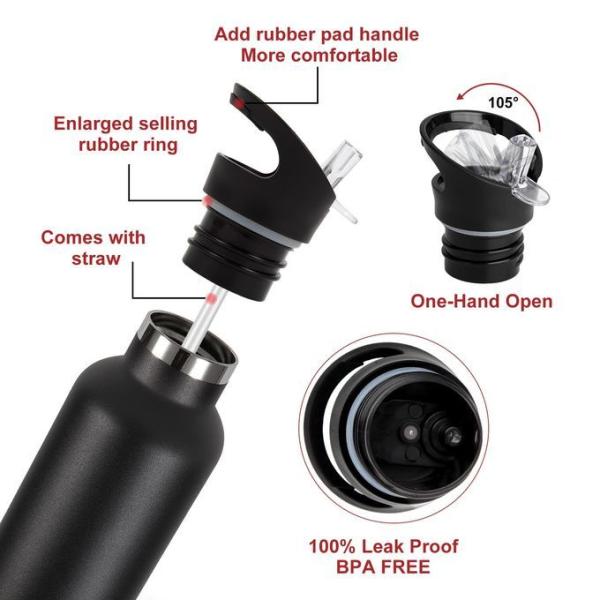 Add rubber pad handle
More comfortable

Enlarged selling
rubber ring

Comes with
straw

105°

One-Hand Open

100% Leak Proof
BPA FREE