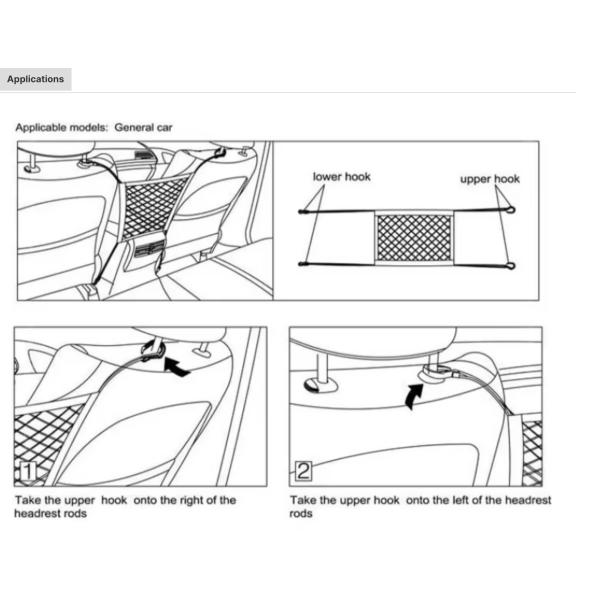 Applications

Applicable models: General car

lower hook

upper hook

1

Take the upper hook onto the right of the headrest rods

2

Take the upper hook onto the left of the headrest rods