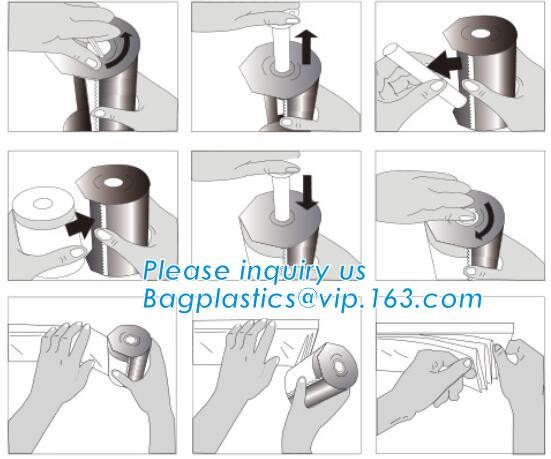 Please inquiry us
Bagplastics@vip.163.com