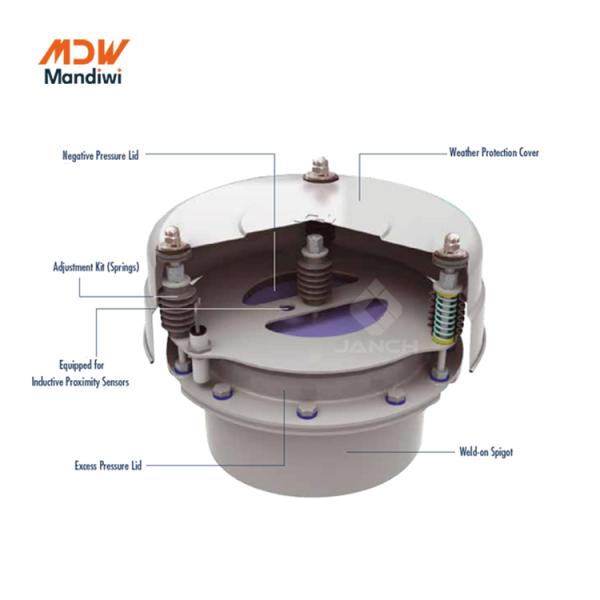 MDW
Mandiwi

Negative Pressure Lid

Weather Protection Cover

Adjustment Kit (Springs)

Equipped for
Inductive Proximity Sensors

JANCH

Excess Pressure Lid

Weld-on Spigot