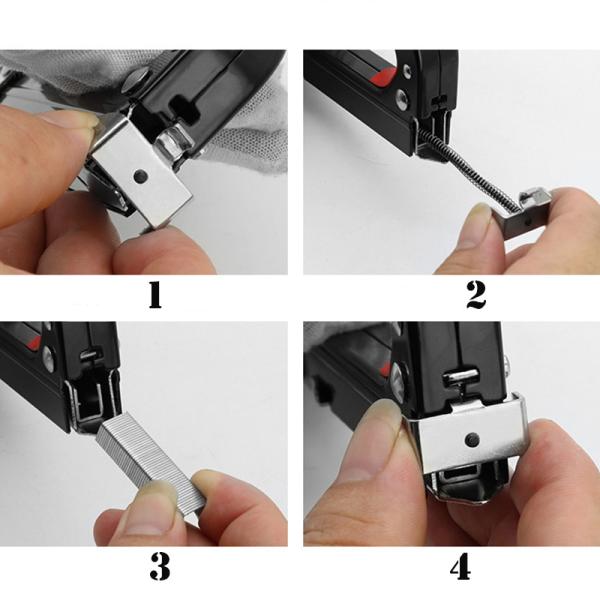 1

2

3

4