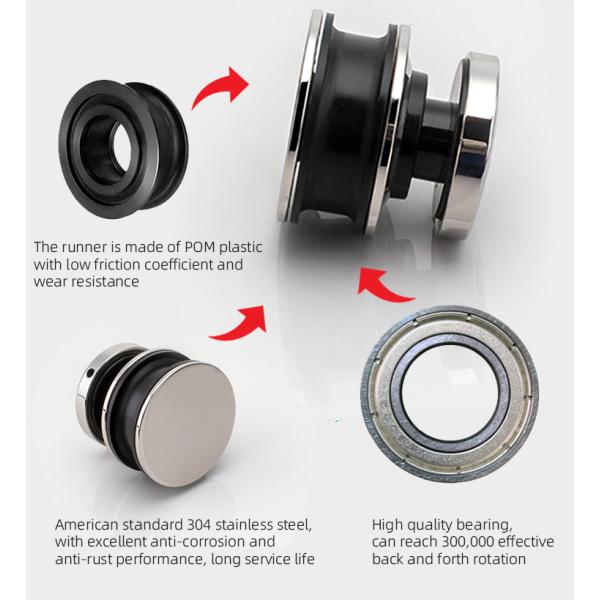 The runner is made of POM plastic with low friction coefficient and wear resistance

American standard 304 stainless steel, with excellent anti-corrosion and anti-rust performance, long service life

High quality bearing, can reach 300,000 effective back and forth rotation