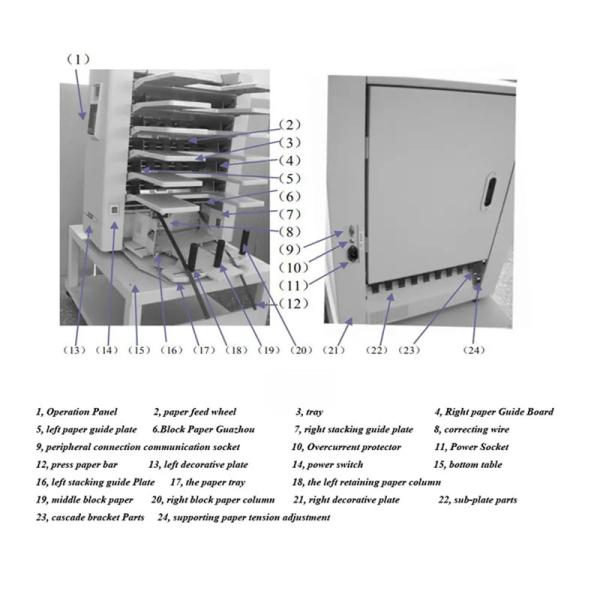 (1)
(2)
(3)
(4)
(5)
(6)
(7)
(8)
(9)
(10)
(11)
(12)
(13) (14) (15) (16) (17) (18) (19) (20) (21) (22) (23) (24)

1, Operation Panel 2, paper feed wheel 3, tray 4, Right paper Guide Board
5, left paper guide plate 6.Block Paper Guazhou 7, right stacking guide plate 8, correcting wire
9, peripheral connection communication socket 10, Overcurrent protector 11, Power Socket
12, press paper bar 13, left decorative plate 14, power switch 15, bottom table
16, left stacking guide Plate 17, the paper tray 18, the left retaining paper column
19, middle block paper 20, right block paper column 21, right decorative plate 22, sub-plate parts
23, cascade bracket Parts 24, supporting paper tension adjustment