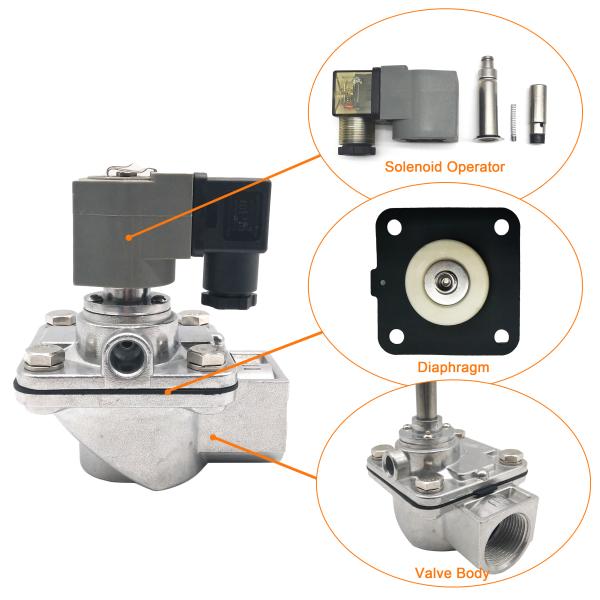 Solenoid Operator

Diaphragm

Valve Body