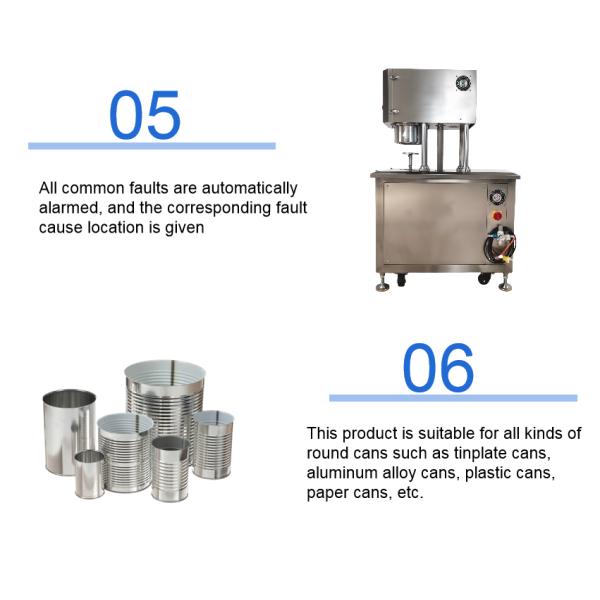 05

All common faults are automatically alarmed, and the corresponding fault cause location is given

06

This product is suitable for all kinds of round cans such as tinplate cans, aluminum alloy cans, plastic cans, paper cans, etc.