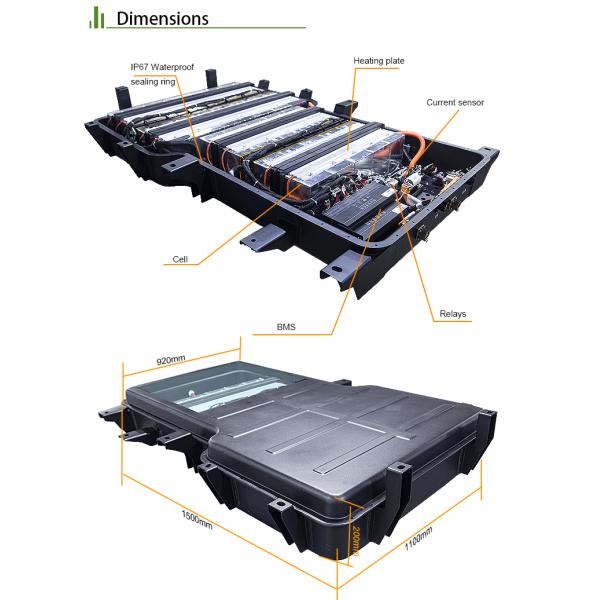 Dimensions

IP67 Waterproof sealing ring

Heating plate

Current sensor

Cell

Relays

BMS

920mm

1500mm

200mm

1100mm