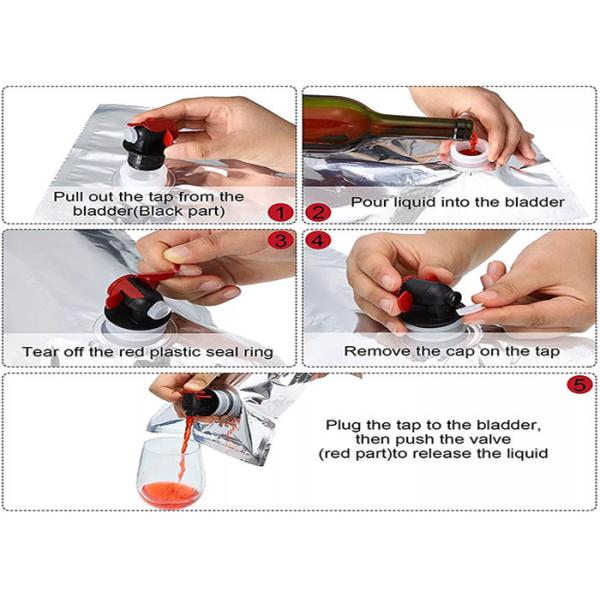 Pull out the tap from the bladder(Black part)
1

2
Pour liquid into the bladder

3
Tear off the red plastic seal ring

4
Remove the cap on the tap

5
Plug the tap to the bladder, then push the valve (red part)to release the liquid