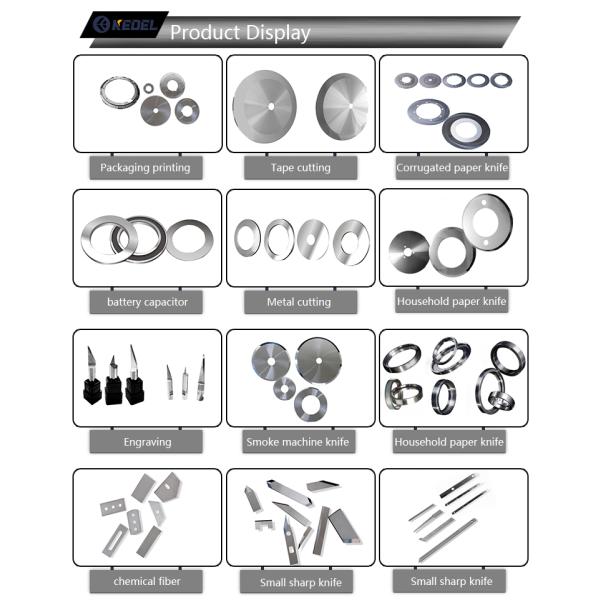 KEDEL Product Display

Packaging printing

Tape cutting

Corrugated paper knife

battery capacitor

Metal cutting

Household paper knife

Engraving

Smoke machine knife

Household paper knife

chemical fiber

Small sharp knife

Small sharp knife