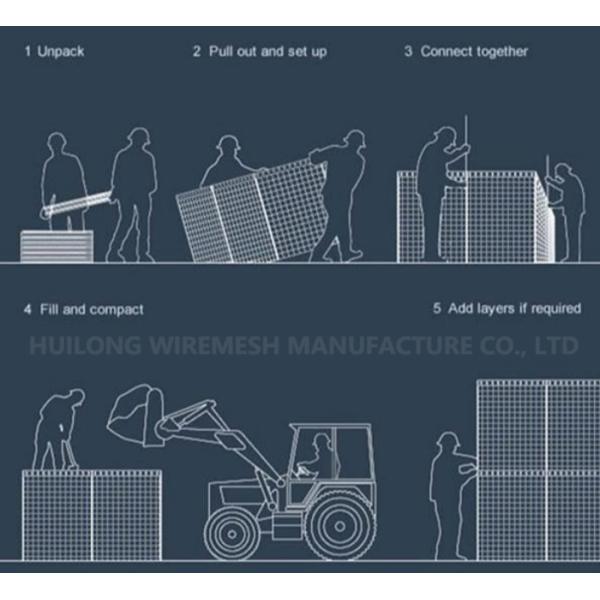 1 Unpack

2 Pull out and set up

3 Connect together

4 Fill and compact

5 Add layers if required

HUILONG WIREMESH MANUFACTURE CO., LTD