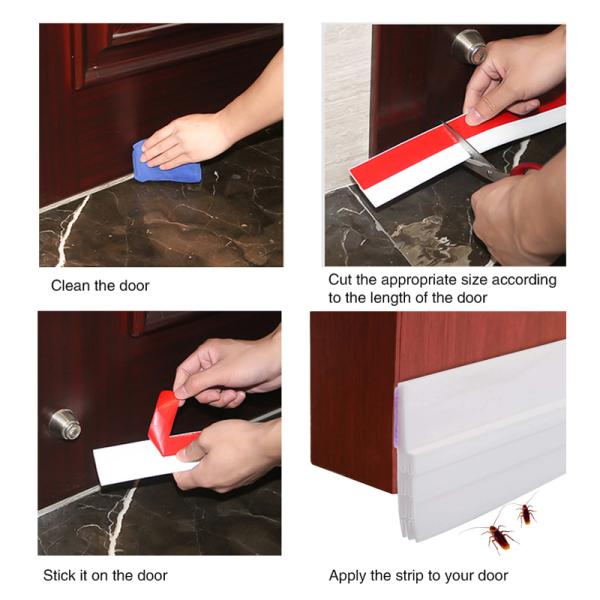 Clean the door

Cut the appropriate size according to the length of the door

Stick it on the door

Apply the strip to your door