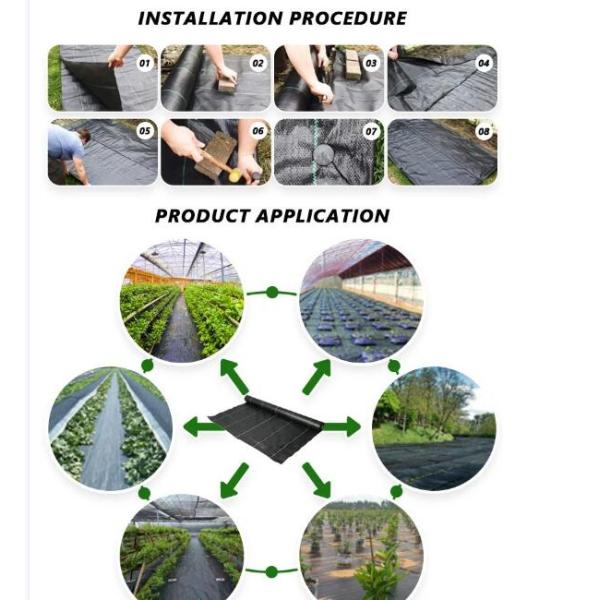 INSTALLATION PROCEDURE

01 02 03 04

05 06 07 08

PRODUCT APPLICATION