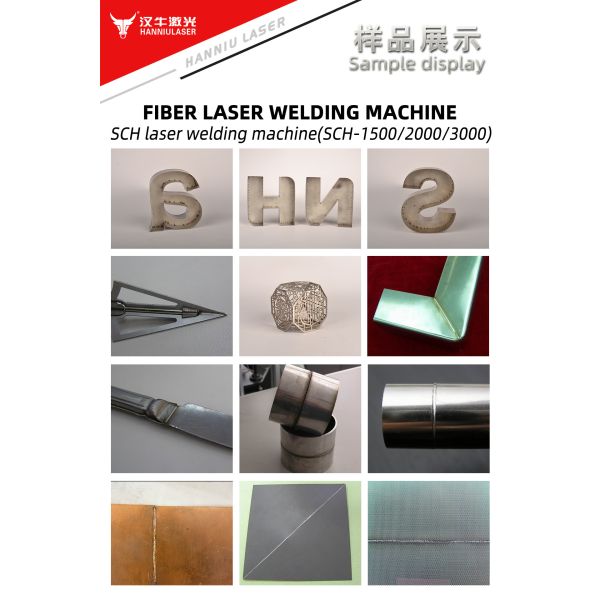 汉牛激光
HANNIULASER

HANNIU LASER

样品展示
Sample display

FIBER LASER WELDING MACHINE
SCH laser welding machine(SCH-1500/2000/3000)