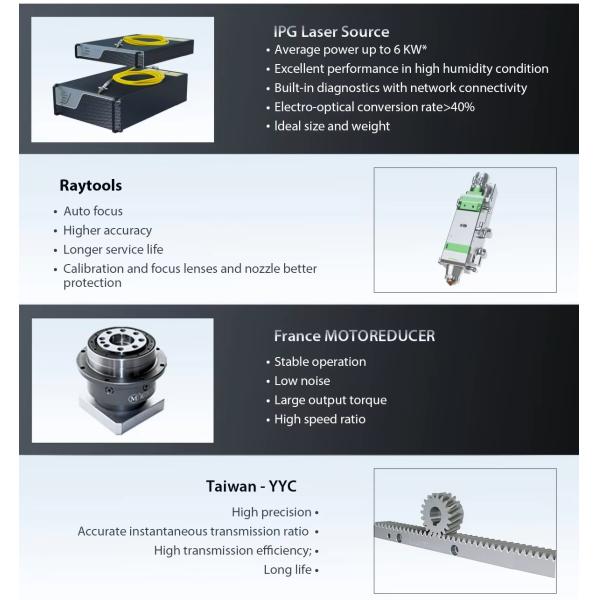 IPG Laser Source
• Average power up to 6 KW*
• Excellent performance in high humidity condition
• Built-in diagnostics with network connectivity
• Electro-optical conversion rate>40%
• Ideal size and weight

Raytools
• Auto focus
• Higher accuracy
• Longer service life
• Calibration and focus lenses and nozzle better protection

France MOTOREDUCER
• Stable operation
• Low noise
• Large output torque
• High speed ratio

Taiwan - YYC
High precision •
Accurate instantaneous transmission ratio •
High transmission efficiency; •
Long life •