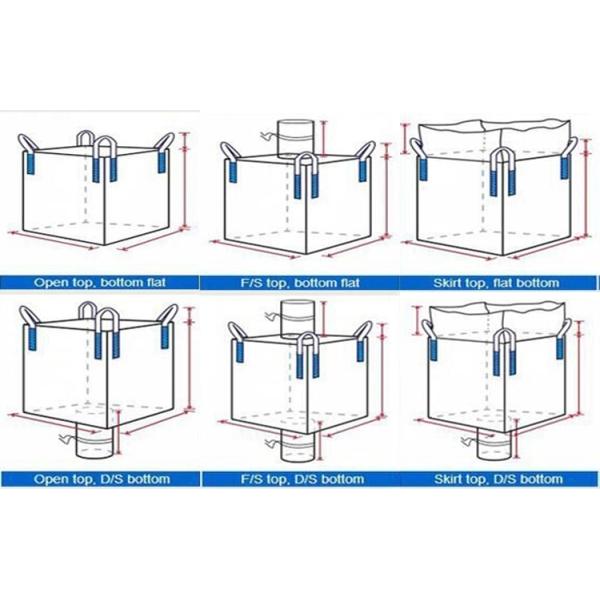 Open top, bottom flat

F/S top, bottom flat

Skirt top, flat bottom

Open top, D/S bottom

F/S top, D/S bottom

Skirt top, D/S bottom