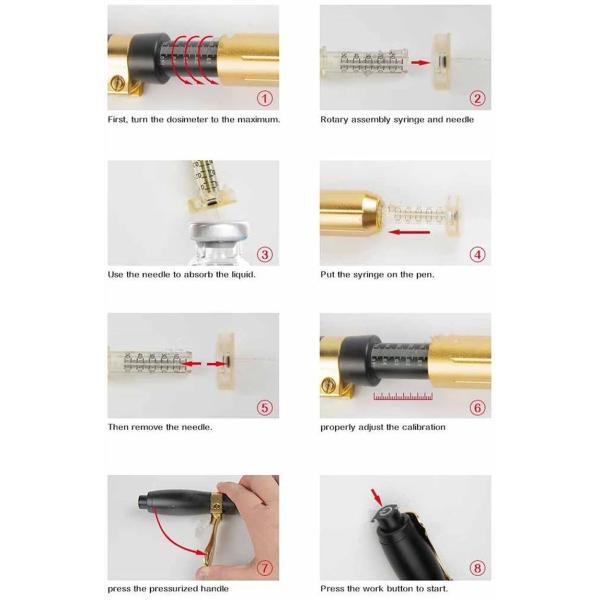 ①
First, turn the dosimeter to the maximum.

②
Rotary assembly syringe and needle

③
Use the needle to absorb the liquid.

④
Put the syringe on the pen.

⑤
Then remove the needle.

⑥
properly adjust the calibration

⑦
press the pressurized handle

⑧
Press the work button to start.