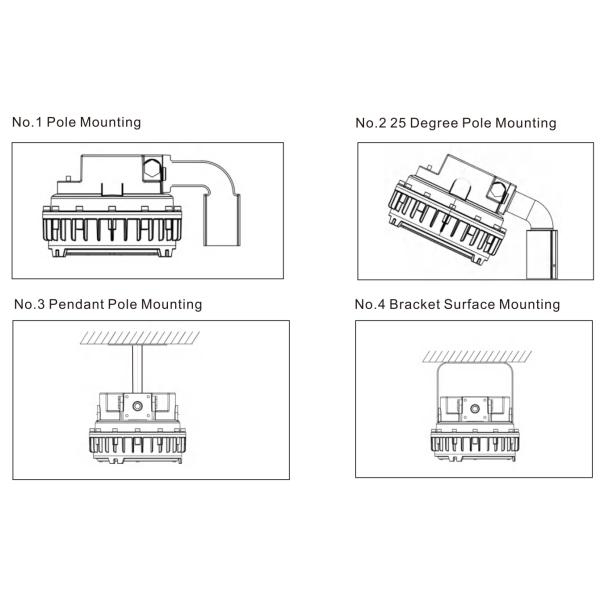 No.1 Pole Mounting

No.2 25 Degree Pole Mounting

No.3 Pendant Pole Mounting

No.4 Bracket Surface Mounting