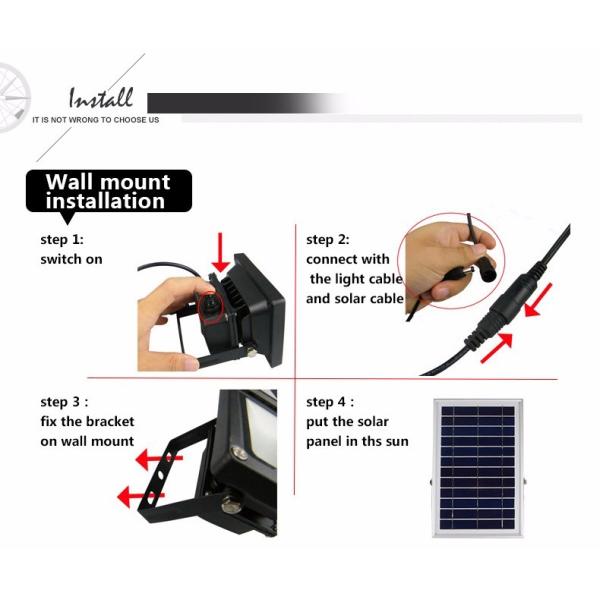 Install
IT IS NOT WRONG TO CHOOSE US

Wall mount installation

step 1:
switch on

step 2:
connect with the light cable and solar cable

step 3 :
fix the bracket on wall mount

step 4 :
put the solar panel in ths sun