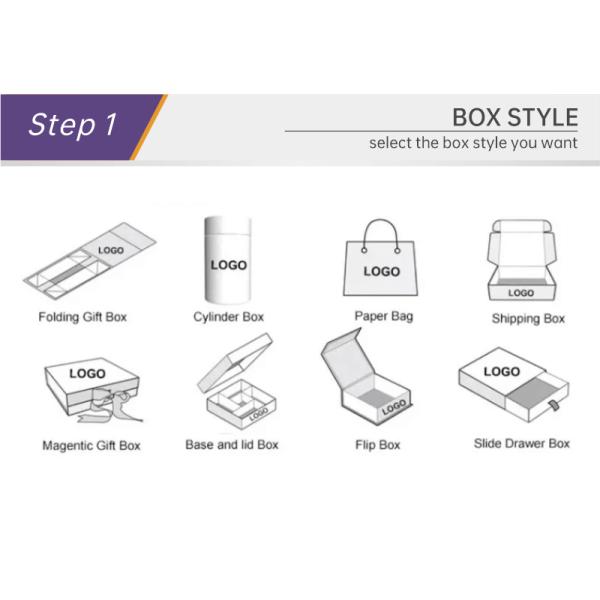 Step 1

BOX STYLE

select the box style you want

LOGO
Folding Gift Box

LOGO
Cylinder Box

LOGO
Paper Bag

LOGO
Shipping Box

LOGO
Magentic Gift Box

LOGO
Base and lid Box

LOGO
Flip Box

LOGO
Slide Drawer Box