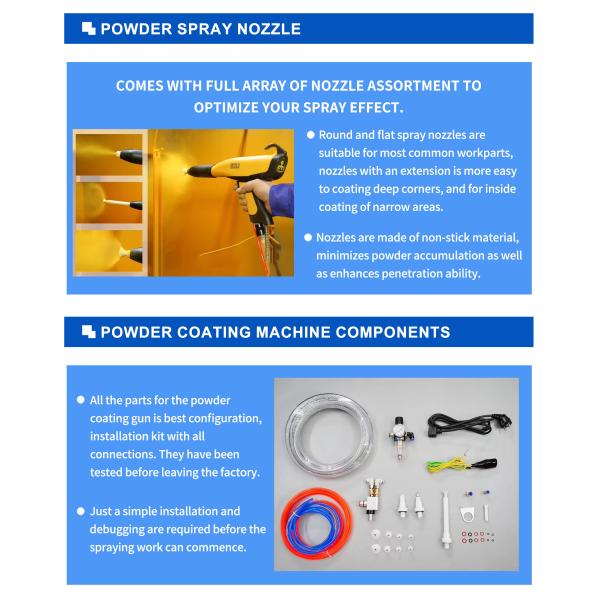 POWDER SPRAY NOZZLE

COMES WITH FULL ARRAY OF NOZZLE ASSORTMENT TO OPTIMIZE YOUR SPRAY EFFECT.

● Round and flat spray nozzles are suitable for most common workparts, nozzles with an extension is more easy to coating deep corners, and for inside coating of narrow areas.

● Nozzles are made of non-stick material, minimizes powder accumulation as well as enhances penetration ability.

POWDER COATING MACHINE COMPONENTS

● All the parts for the powder coating gun is best configuration, installation kit with all connections. They have been tested before leaving the factory.

● Just a simple installation and debugging are required before the spraying work can commence.