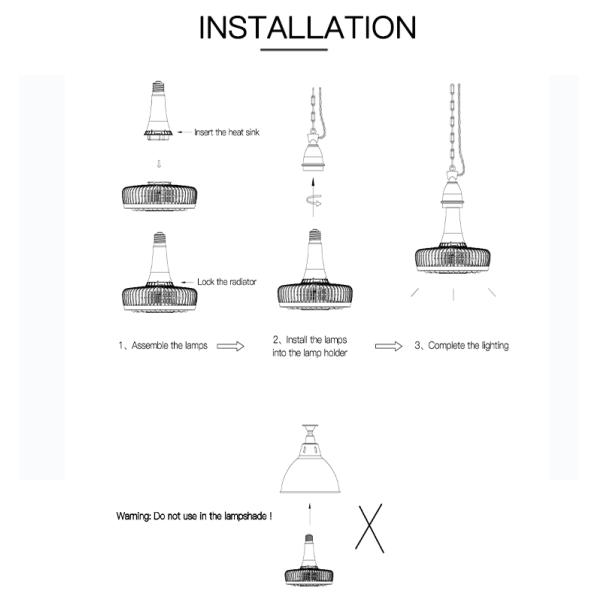 INSTALLATION

Insert the heat sink

Lock the radiator

1、Assemble the lamps

2、Install the lamps into the lamp holder

3、Complete the lighting

Warning: Do not use in the lampshade !