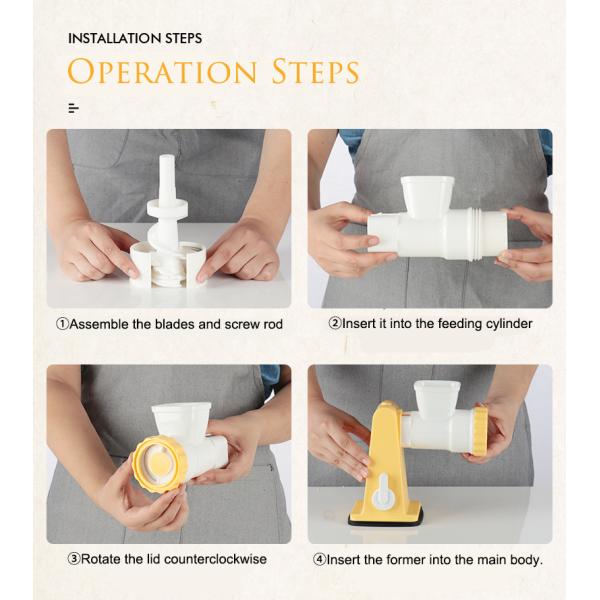 INSTALLATION STEPS

OPERATION STEPS

①Assemble the blades and screw rod

②Insert it into the feeding cylinder

③Rotate the lid counterclockwise

④Insert the former into the main body.