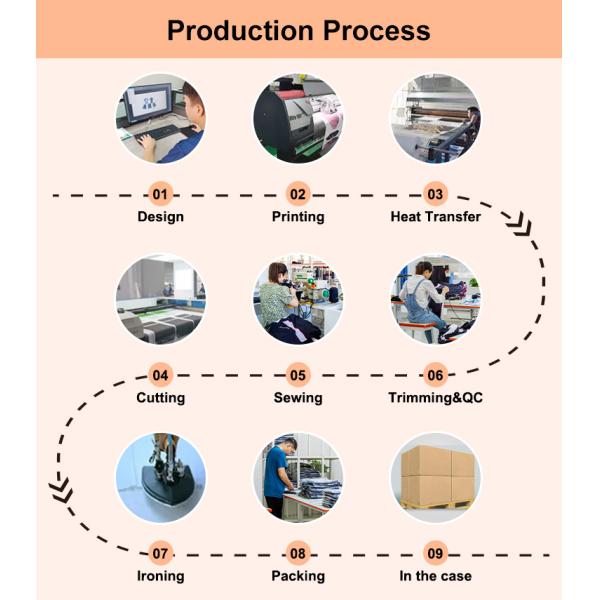 Production Process

01
Design

02
Printing

03
Heat Transfer

04
Cutting

05
Sewing

06
Trimming&QC

07
Ironing

08
Packing

09
In the case