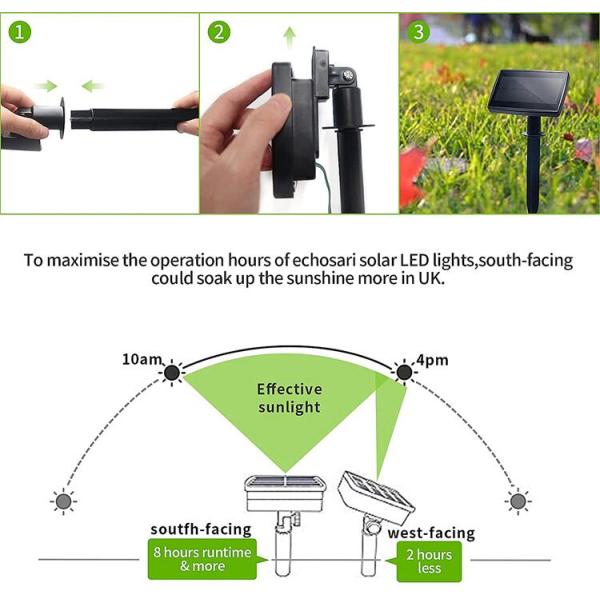 1

2

3

To maximise the operation hours of echosari solar LED lights,south-facing could soak up the sunshine more in UK.

10am

4pm

Effective sunlight

soutfh-facing

8 hours runtime & more

west-facing

2 hours less