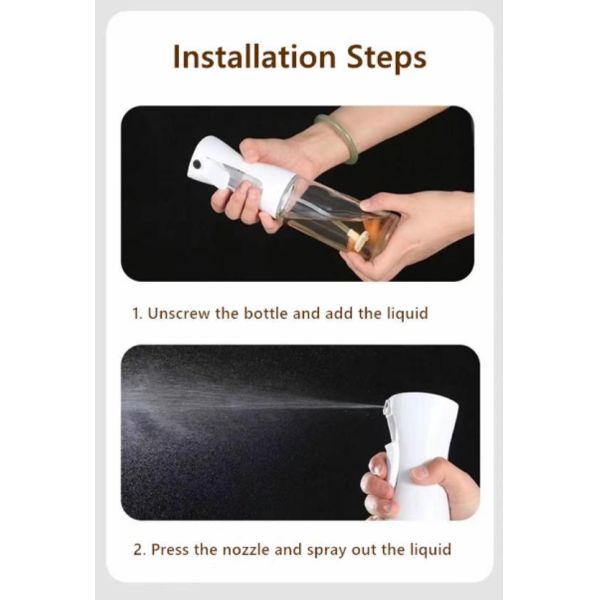 Installation Steps

1. Unscrew the bottle and add the liquid

2. Press the nozzle and spray out the liquid