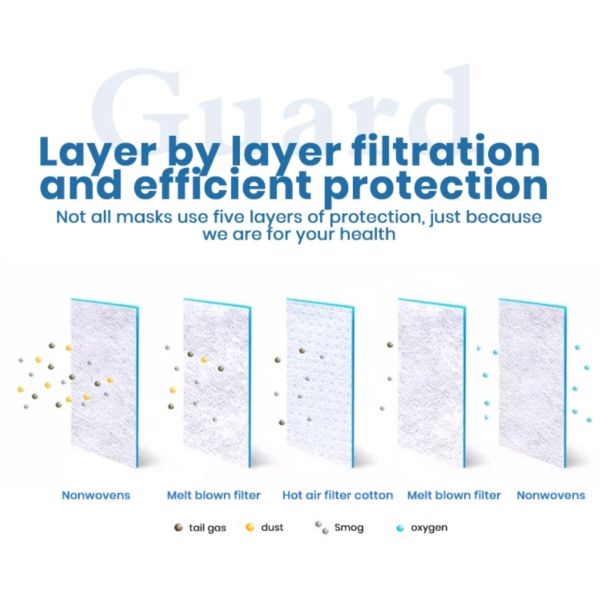 Guard

Layer by layer filtration and efficient protection

Not all masks use five layers of protection, just because we are for your health

Nonwovens

Melt blown filter

Hot air filter cotton

Melt blown filter

Nonwovens

tail gas

dust

Smog

oxygen