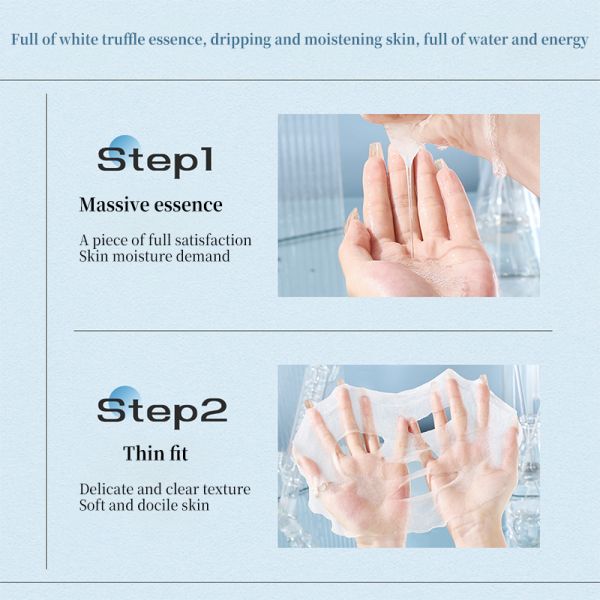 Full of white truffle essence, dripping and moistening skin, full of water and energy

Step1

Massive essence

A piece of full satisfaction
Skin moisture demand

Step2

Thin fit

Delicate and clear texture
Soft and docile skin