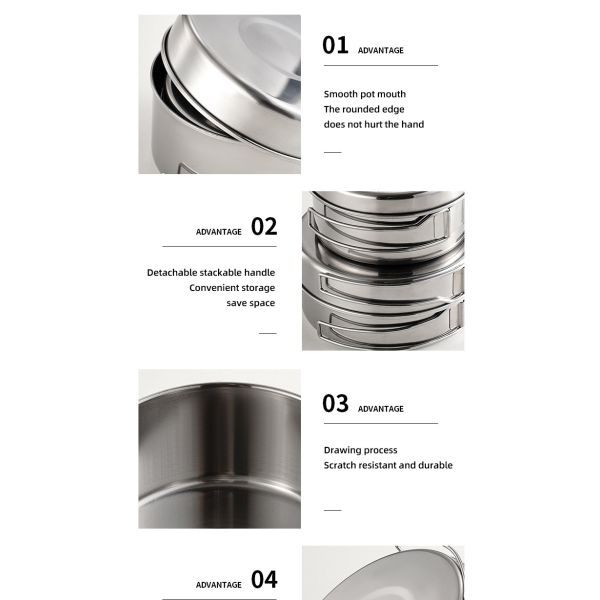 01 ADVANTAGE

Smooth pot mouth
The rounded edge
does not hurt the hand

ADVANTAGE 02

Detachable stackable handle
Convenient storage
save space

03 ADVANTAGE

Drawing process
Scratch resistant and durable

ADVANTAGE 04