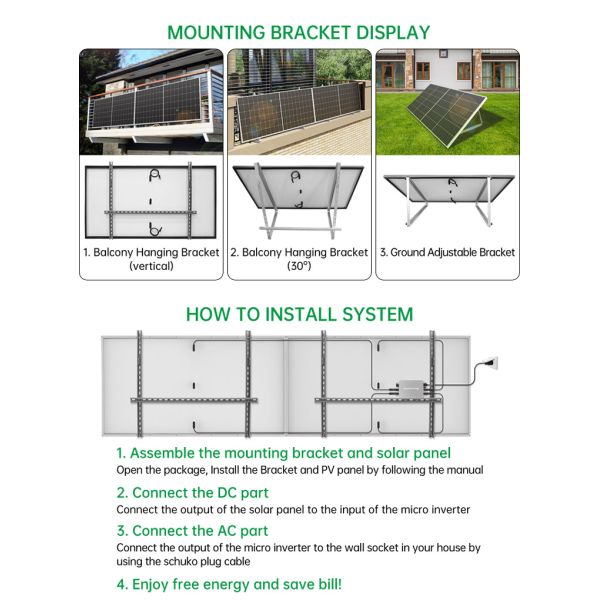 MOUNTING BRACKET DISPLAY

1. Balcony Hanging Bracket (vertical)

2. Balcony Hanging Bracket (30°)

3. Ground Adjustable Bracket

HOW TO INSTALL SYSTEM

1. Assemble the mounting bracket and solar panel
Open the package, Install the Bracket and PV panel by following the manual

2. Connect the DC part
Connect the output of the solar panel to the input of the micro inverter

3. Connect the AC part
Connect the output of the micro inverter to the wall socket in your house by using the schuko plug cable

4. Enjoy free energy and save bill!