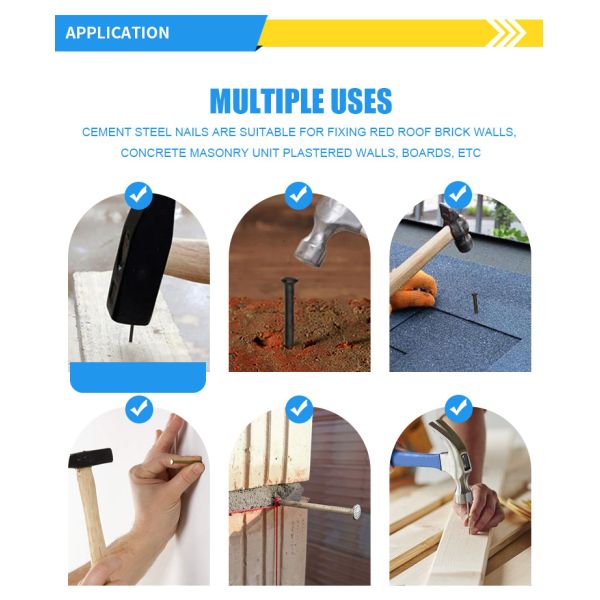 APPLICATION

MULTIPLE USES

CEMENT STEEL NAILS ARE SUITABLE FOR FIXING RED ROOF BRICK WALLS, CONCRETE MASONRY UNIT PLASTERED WALLS, BOARDS, ETC