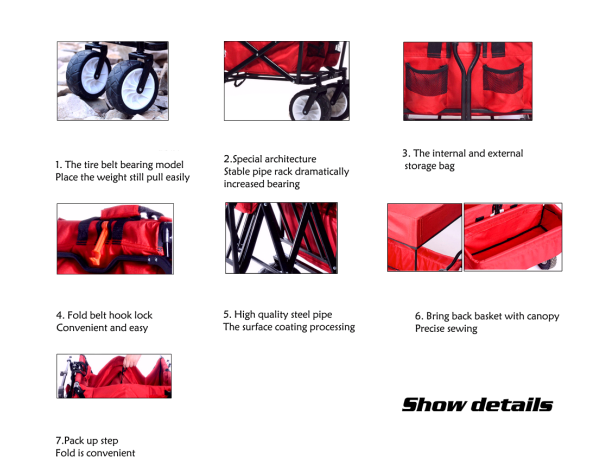 1. The tire belt bearing model
Place the weight still pull easily

2.Special architecture
Stable pipe rack dramatically increased bearing

3. The internal and external storage bag

4. Fold belt hook lock
Convenient and easy

5. High quality steel pipe
The surface coating processing

6. Bring back basket with canopy
Precise sewing

7.Pack up step
Fold is convenient

Show details